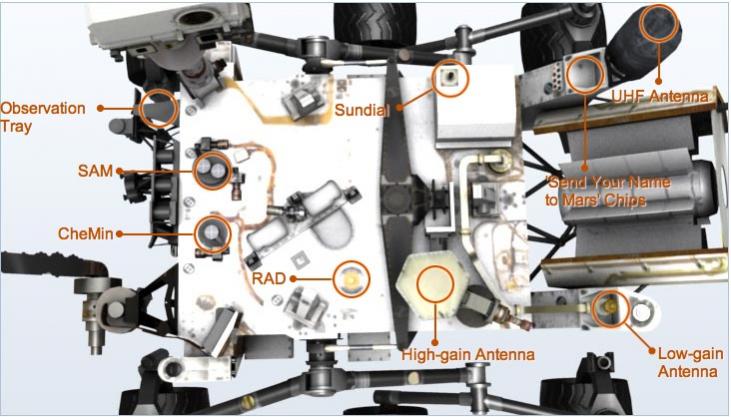 Observation Tray

SAM

CheMin

RAD

Sundial

UHF Antenna

'Send Your Name to Mars' Chips

High-gain Antenna

Low-gain Antenna