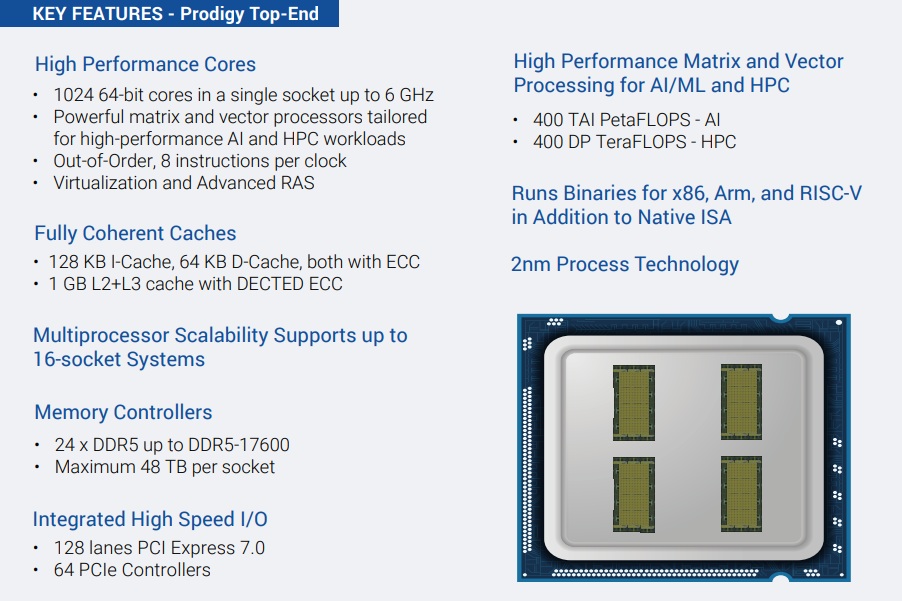 KEY FEATURES - Prodigy Top-End

High Performance Cores
• 1024 64-bit cores in a single socket up to 6 GHz
• Powerful matrix and vector processors tailored for high-performance AI and HPC workloads
• Out-of-Order, 8 instructions per clock
• Virtualization and Advanced RAS

Fully Coherent Caches
• 128 KB I-Cache, 64 KB D-Cache, both with ECC
• 1 GB L2+L3 cache with DECTED ECC

Multiprocessor Scalability Supports up to 16-socket Systems

Memory Controllers
• 24 x DDR5 up to DDR5-17600
• Maximum 48 TB per socket

Integrated High Speed I/O
• 128 lanes PCI Express 7.0
• 64 PCIe Controllers

High Performance Matrix and Vector Processing for AI/ML and HPC
• 400 TAI PetaFLOPS - AI
• 400 DP TeraFLOPS - HPC

Runs Binaries for x86, Arm, and RISC-V in Addition to Native ISA

2nm Process Technology